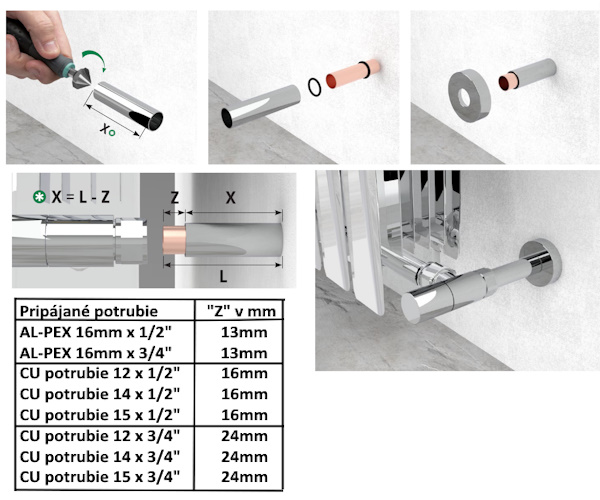 X

X = L - Z

Z

X

L

| Pripájané potrubie | "Z" v mm |
|---|---|
| AL-PEX 16mm x 1/2" | 13mm |
| AL-PEX 16mm x 3/4" | 13mm |
| CU potrubie 12 x 1/2" | 16mm |
| CU potrubie 14 x 1/2" | 16mm |
| CU potrubie 15 x 1/2" | 16mm |
| CU potrubie 12 x 3/4" | 24mm |
| CU potrubie 14 x 3/4" | 24mm |
| CU potrubie 15 x 3/4" | 24mm |